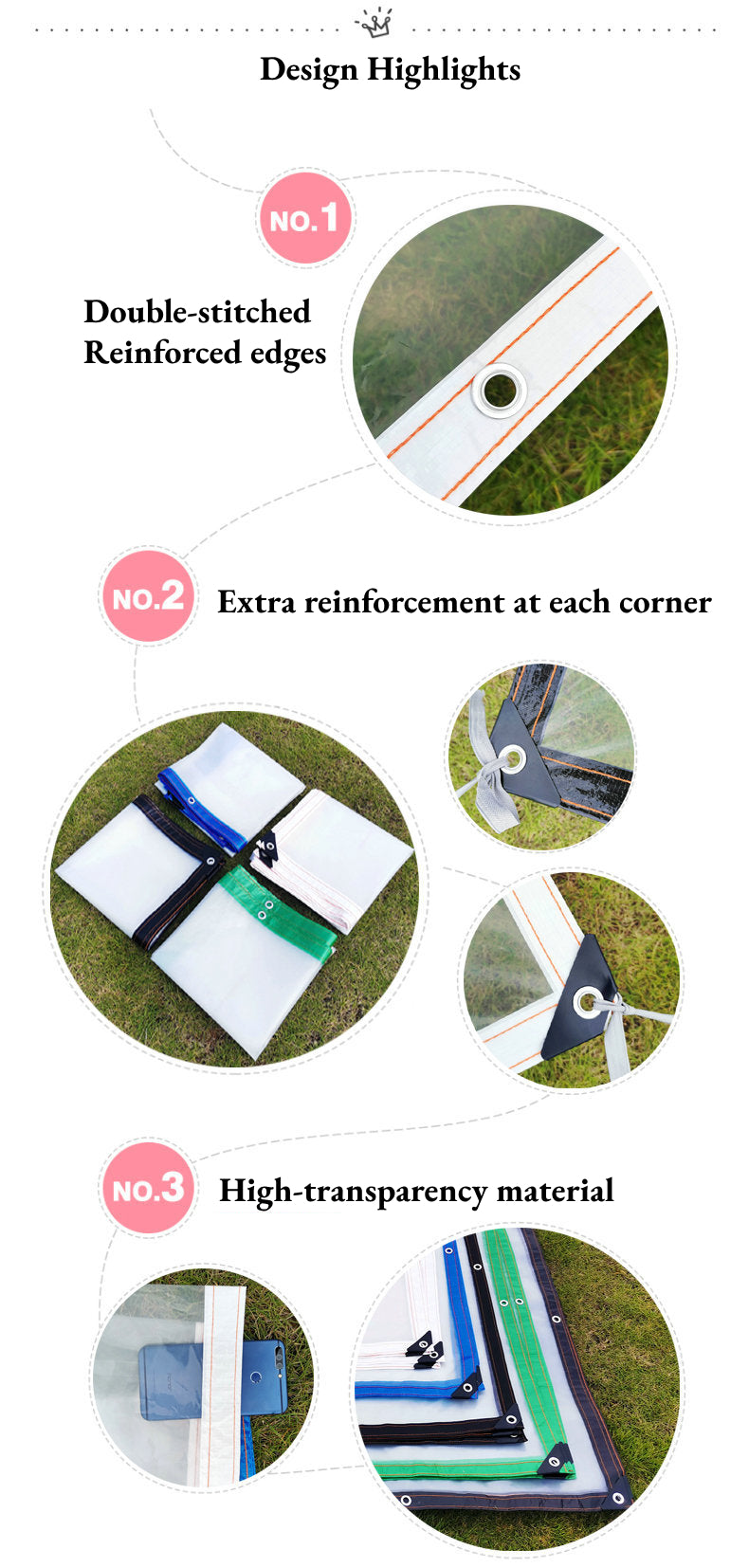 Design Highlights

NO.1

Double-stitched Reinforced edges

NO.2

Extra reinforcement at each corner

NO.3

High-transparency material